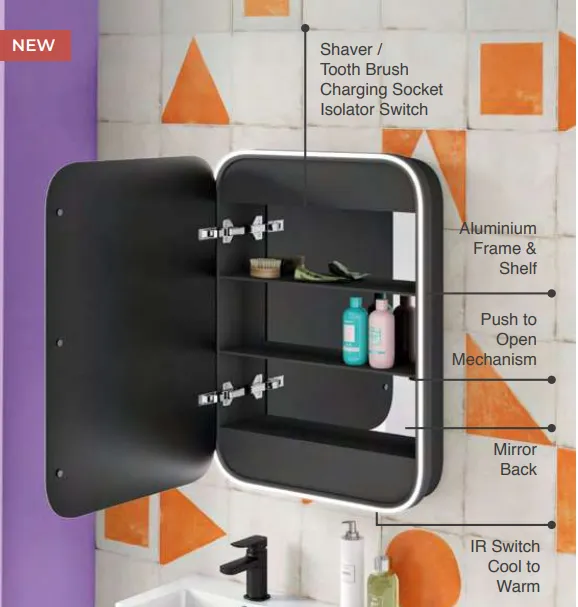 NEW

Shaver / Tooth Brush Charging Socket Isolator Switch

Aluminium Frame & Shelf

Push to Open Mechanism

Mirror Back

IR Switch Cool to Warm